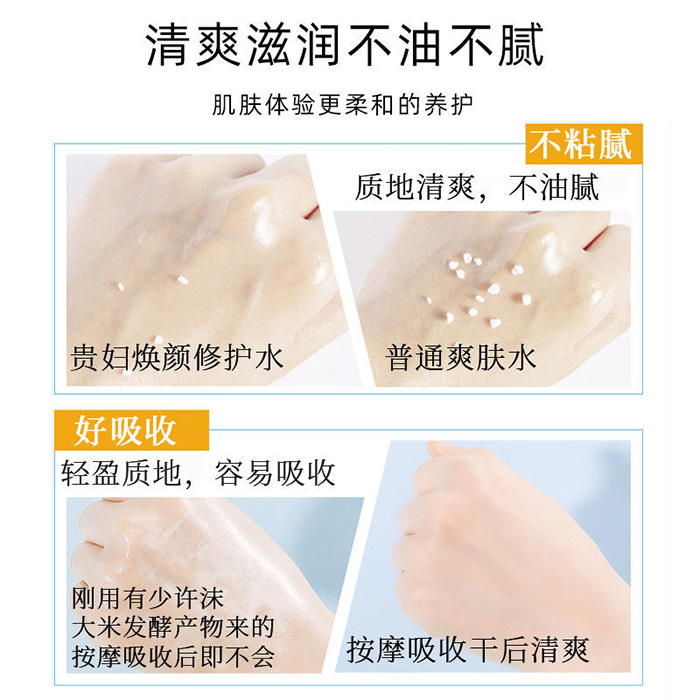 清爽滋润不油不腻

肌肤体验更柔和的养护

不粘腻

质地清爽，不油腻

贵妇焕颜修护水

普通爽肤水

好吸收

轻盈质地，容易吸收

刚用有少许沫
大米发酵产物来的
按摩吸收后即不会

按摩吸收干后清爽